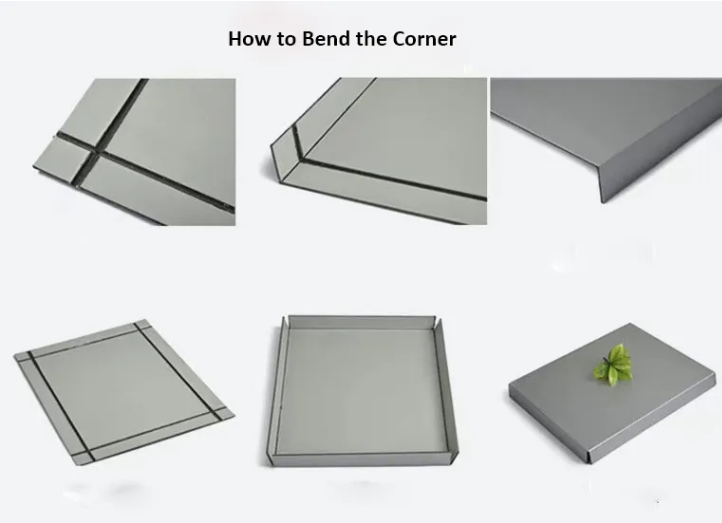 How to Bend the Corner