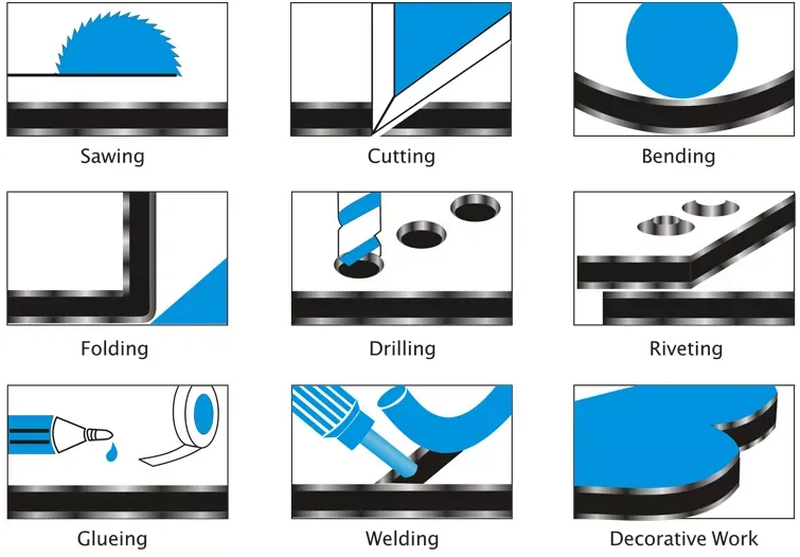 Sawing

Cutting

Bending

Folding

Drilling

Riveting

Glueing

Welding

Decorative Work