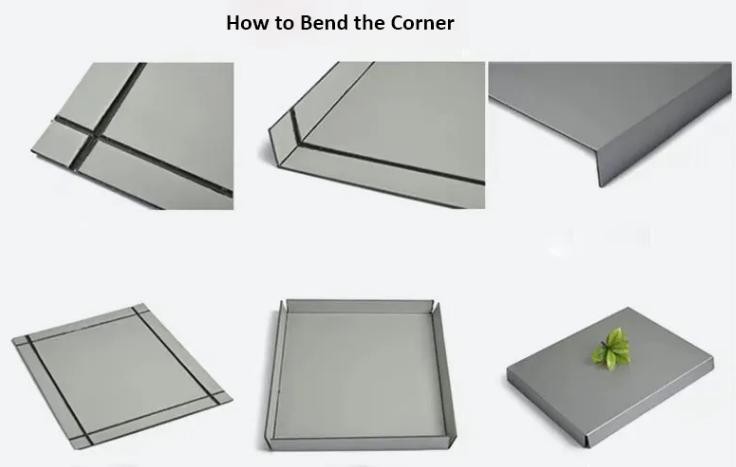 How to Bend the Corner